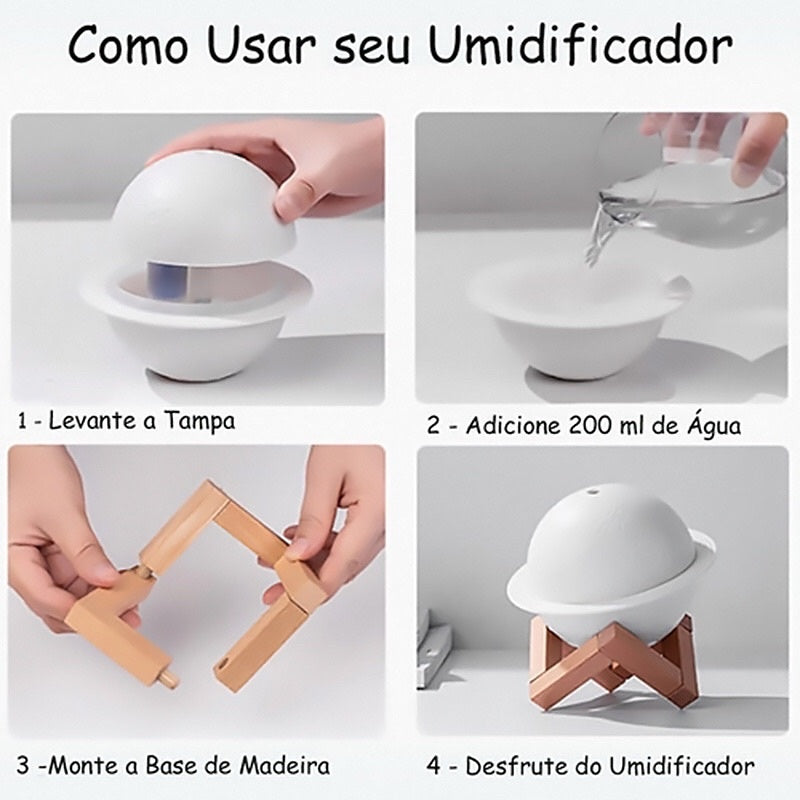 Como Usar seu Umidificador

1 - Levante a Tampa

2 - Adicione 200 ml de Água

3 -Monte a Base de Madeira

4 - Desfrute do Umidificador