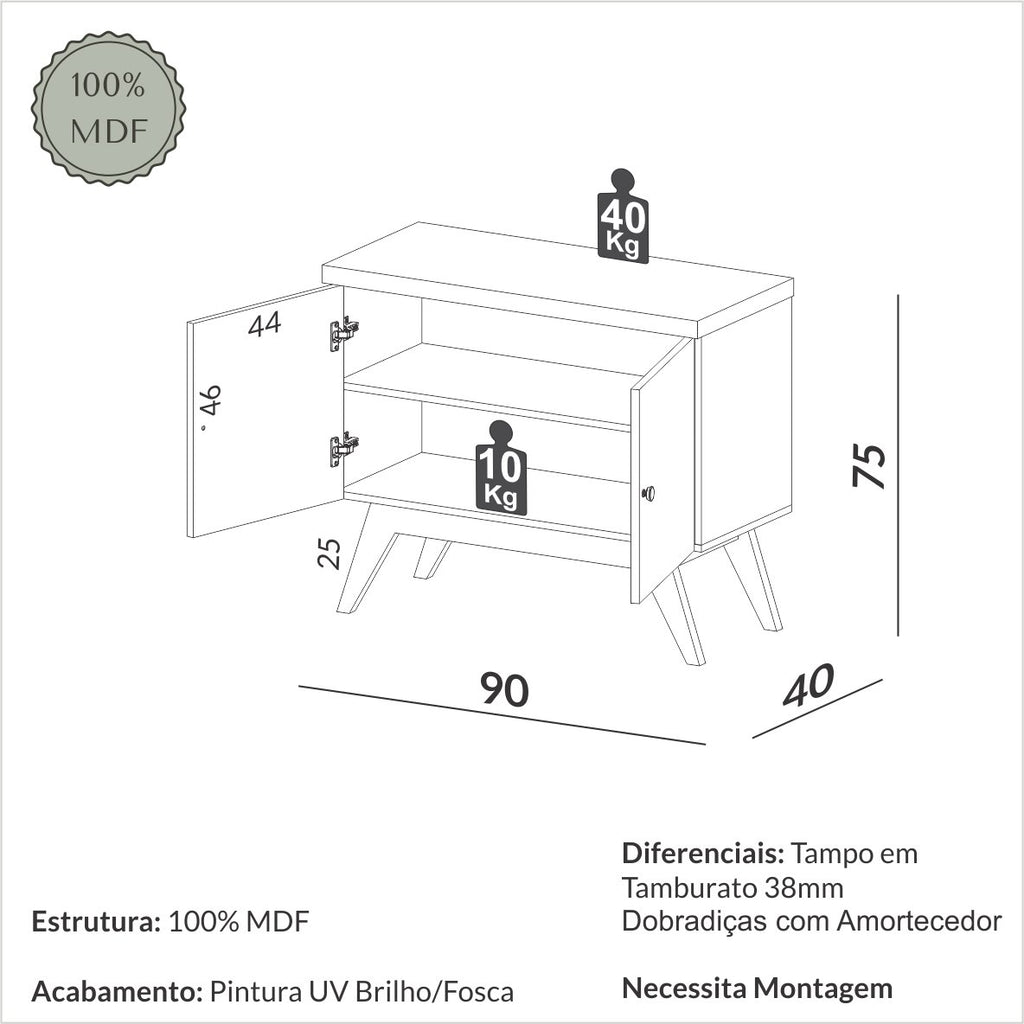 100%
MDF

40
Kg

44

46

10
Kg

25

75

90

40

Estrutura: 100% MDF

Acabamento: Pintura UV Brilho/Fosca

Diferenciais: Tampo em Tamburato 38mm Dobradiças com Amortecedor

Necessita Montagem