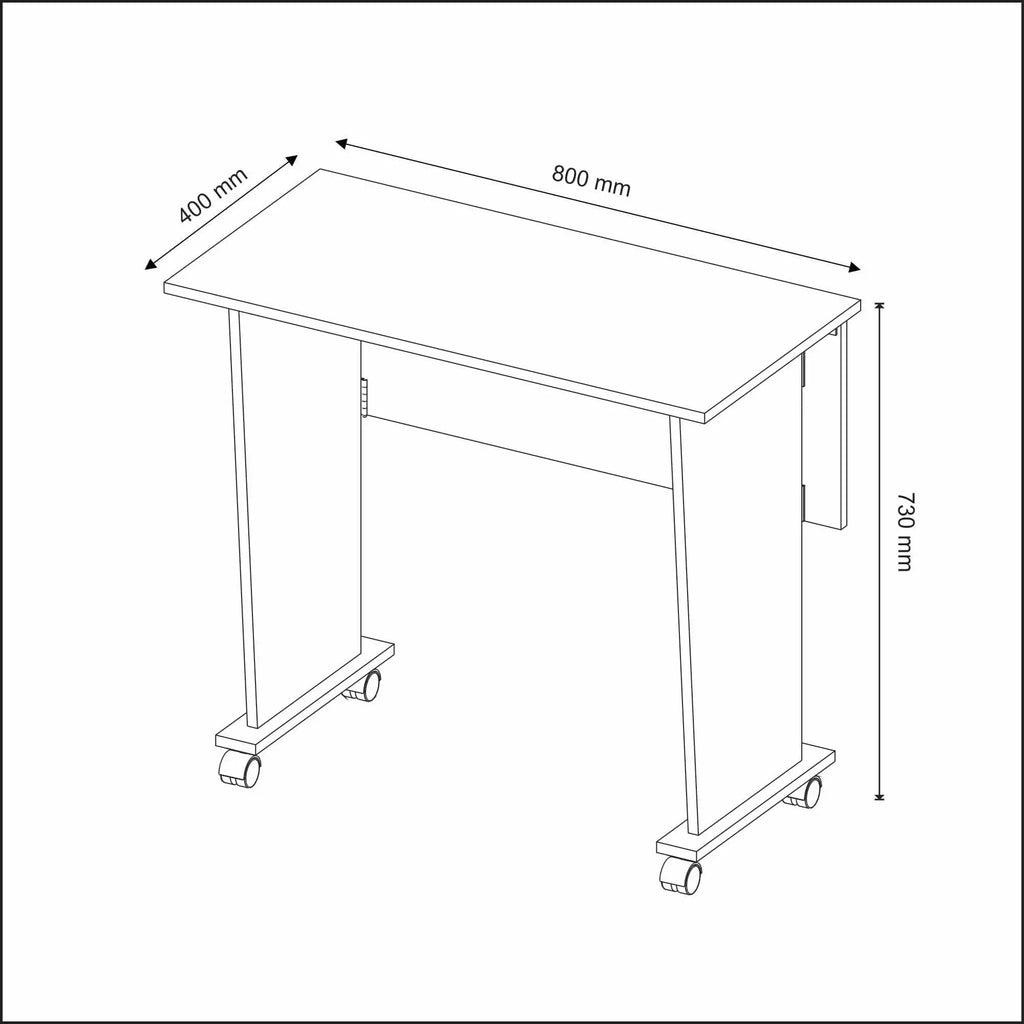 400 mm

800 mm

730 mm