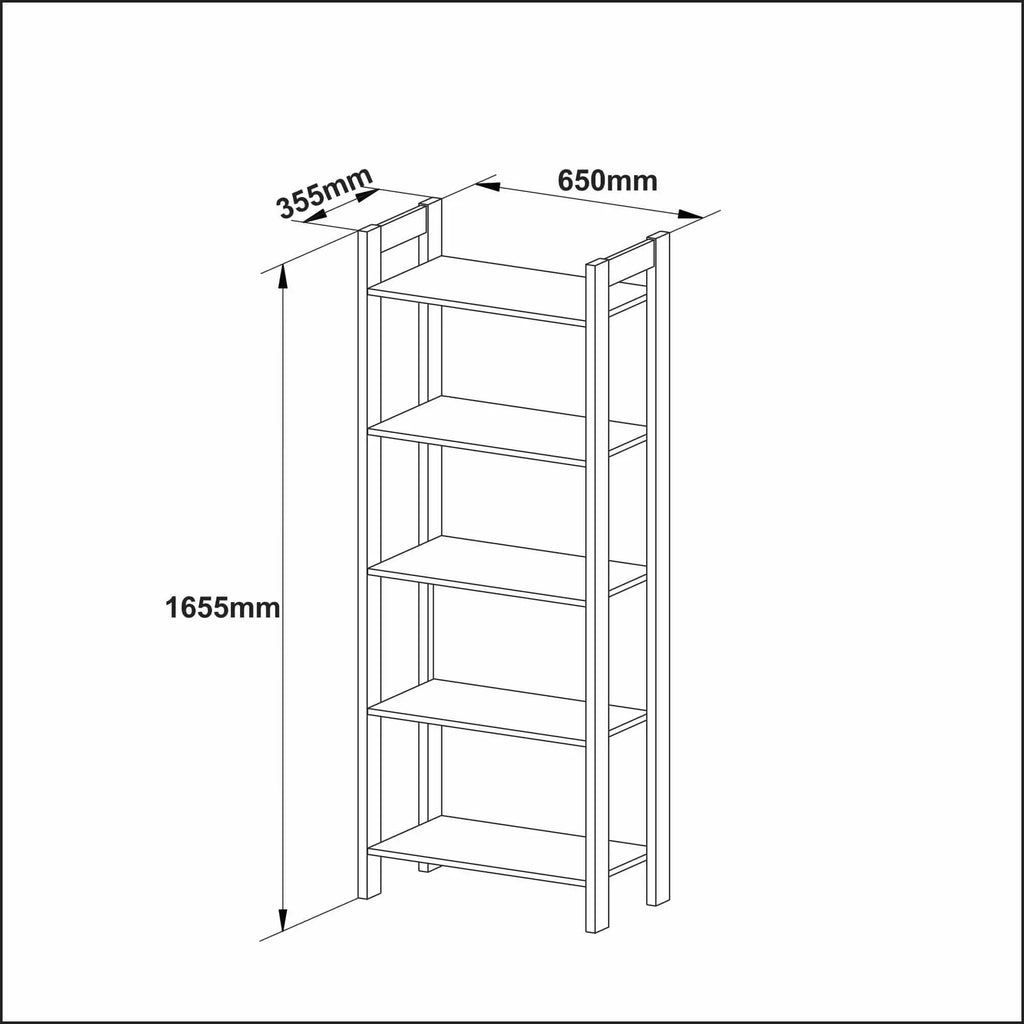 355mm
650mm
1655mm